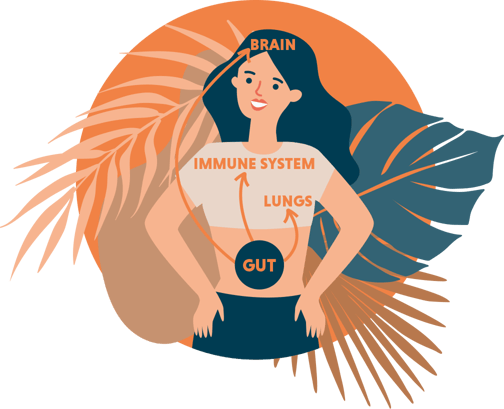 BRAIN
IMMUNE SYSTEM
LUNGS
GUT